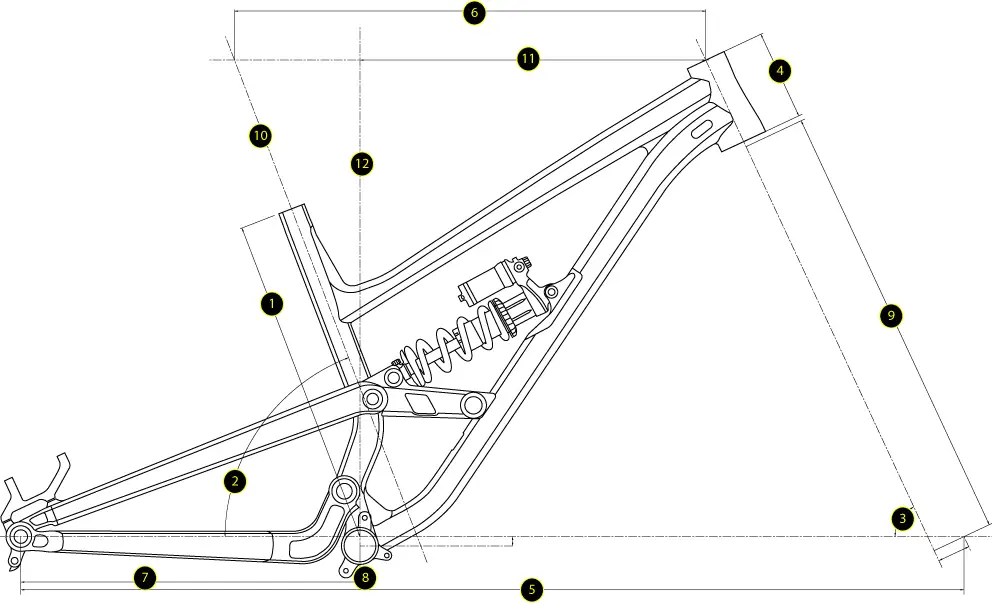 6
11
4
10
12
1
9
2
3
7
8
5