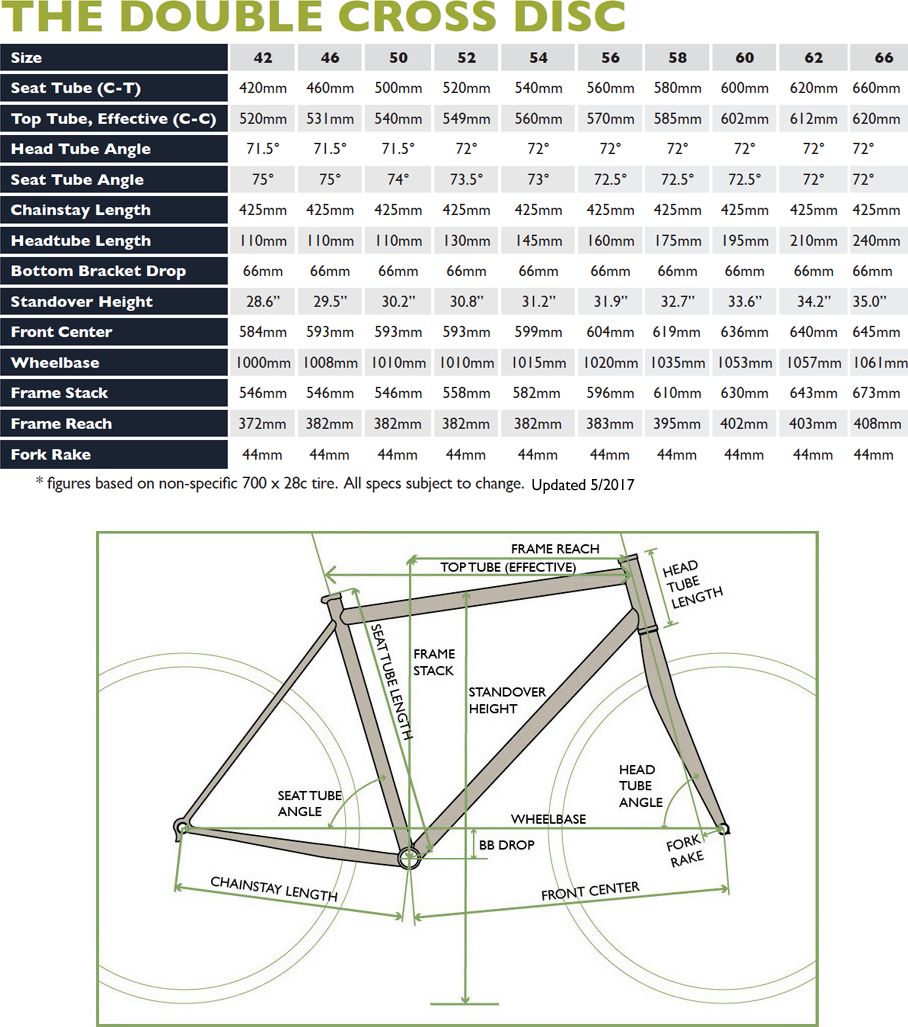 THE DOUBLE CROSS DISC

| Size | 42 | 46 | 50 | 52 | 54 | 56 | 58 | 60 | 62 | 66 |
|---|---|---|---|---|---|---|---|---|---|---|
| Seat Tube (C-T) | 420mm | 460mm | 500mm | 520mm | 540mm | 560mm | 580mm | 600mm | 620mm | 660mm |
| Top Tube, Effective (C-C) | 520mm | 531mm | 540mm | 549mm | 560mm | 570mm | 585mm | 602mm | 612mm | 620mm |
| Head Tube Angle | 71.5° | 71.5° | 71.5° | 72° | 72° | 72° | 72° | 72° | 72° | 72° |
| Seat Tube Angle | 75° | 75° | 74° | 73.5° | 73° | 72.5° | 72.5° | 72.5° | 72° | 72° |
| Chainstay Length | 425mm | 425mm | 425mm | 425mm | 425mm | 425mm | 425mm | 425mm | 425mm | 425mm |
| Headtube Length | 110mm | 110mm | 110mm | 130mm | 145mm | 160mm | 175mm | 195mm | 210mm | 240mm |
| Bottom Bracket Drop | 66mm | 66mm | 66mm | 66mm | 66mm | 66mm | 66mm | 66mm | 66mm | 66mm |
| Standover Height | 28.6" | 29.5" | 30.2" | 30.8" | 31.2" | 31.9" | 32.7" | 33.6" | 34.2" | 35.0" |
| Front Center | 584mm | 593mm | 593mm | 593mm | 599mm | 604mm | 619mm | 636mm | 640mm | 645mm |
| Wheelbase | 1000mm | 1008mm | 1010mm | 1010mm | 1015mm | 1020mm | 1035mm | 1053mm | 1057mm | 1061mm |
| Frame Stack | 546mm | 546mm | 546mm | 558mm | 582mm | 596mm | 610mm | 630mm | 643mm | 673mm |
| Frame Reach | 372mm | 382mm | 382mm | 382mm | 382mm | 383mm | 395mm | 402mm | 403mm | 408mm |
| Fork Rake | 44mm | 44mm | 44mm | 44mm | 44mm | 44mm | 44mm | 44mm | 44mm | 44mm |

* figures based on non-specific 700 x 28c tire. All specs subject to change. Updated 5/2017

FRAME REACH
TOP TUBE (EFFECTIVE)
HEAD TUBE LENGTH
SEAT TUBE LENGTH
FRAME STACK
STANDOVER HEIGHT
SEAT TUBE ANGLE
HEAD TUBE ANGLE
WHEELBASE
BB DROP
FORK RAKE
CHAINSTAY LENGTH
FRONT CENTER